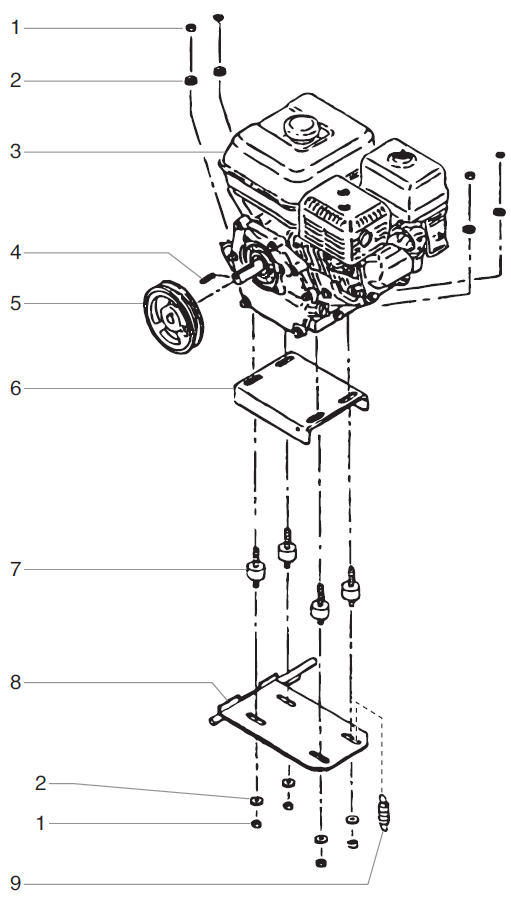 1
2
3
4
5
6
7
8
2
1
9